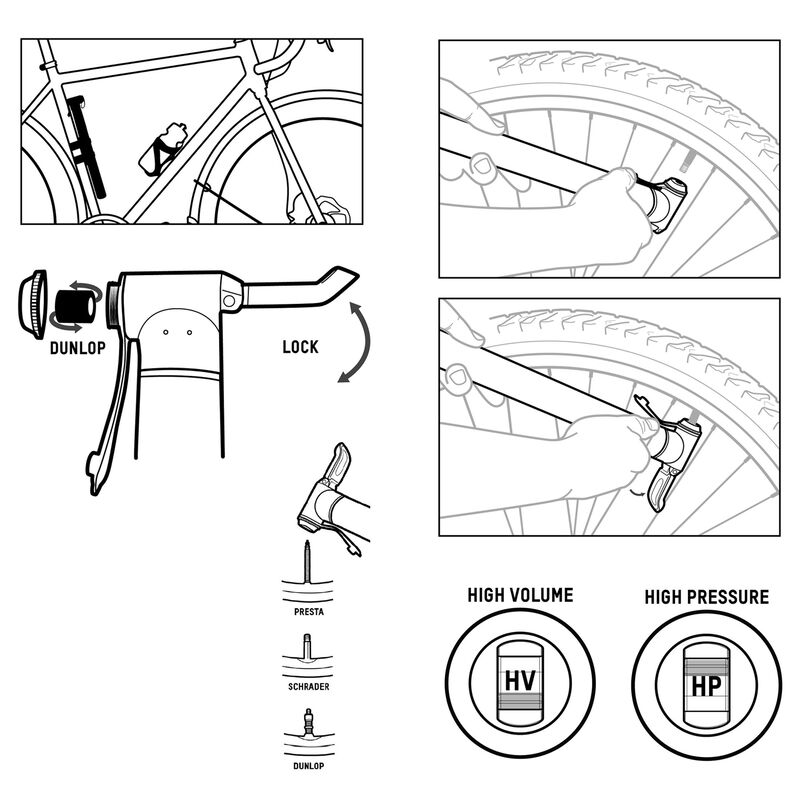 DUNLOP

LOCK

PRESTA

SCHRADER

DUNLOP

HIGH VOLUME

HV

HIGH PRESSURE

HP